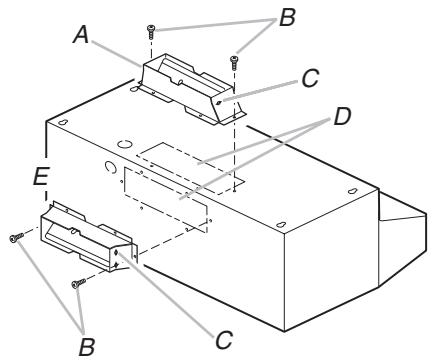 A
B
C
D
E
B
C