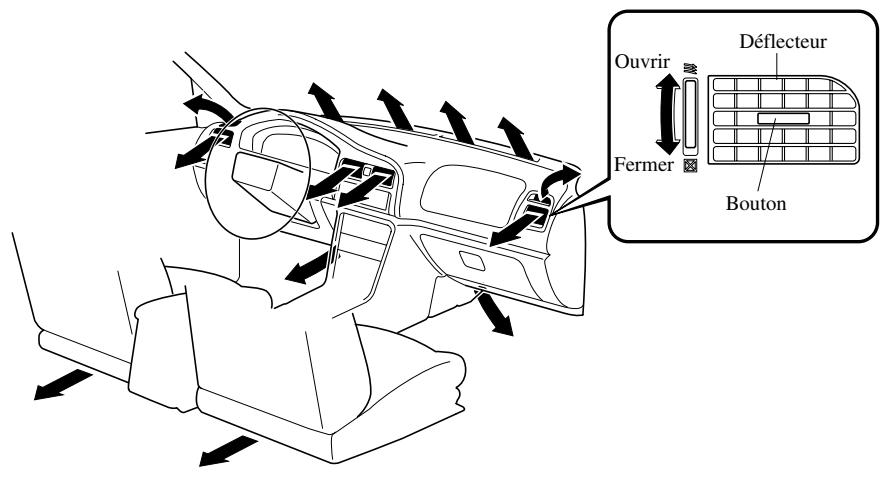 Déflecteur
Ouvrir
Fermer
Bouton