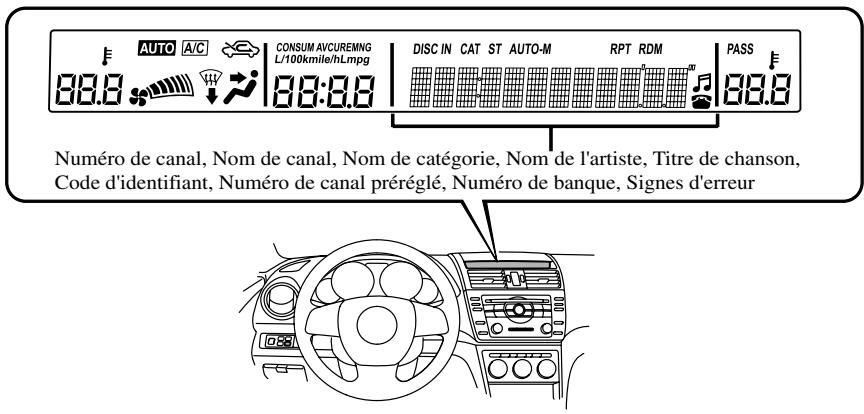 AUTO A/C
88.8
CONSUM AVCUREMNG
L/100kmile/hLmpg
88:8.8
DISC IN CAT ST AUTO-M
RPT RDM
PASS
88.8

Numéro de canal, Nom de canal, Nom de catégorie, Nom de l'artiste, Titre de chanson, Code d'identifiant, Numéro de canal préréglé, Numéro de banque, Signes d'erreur