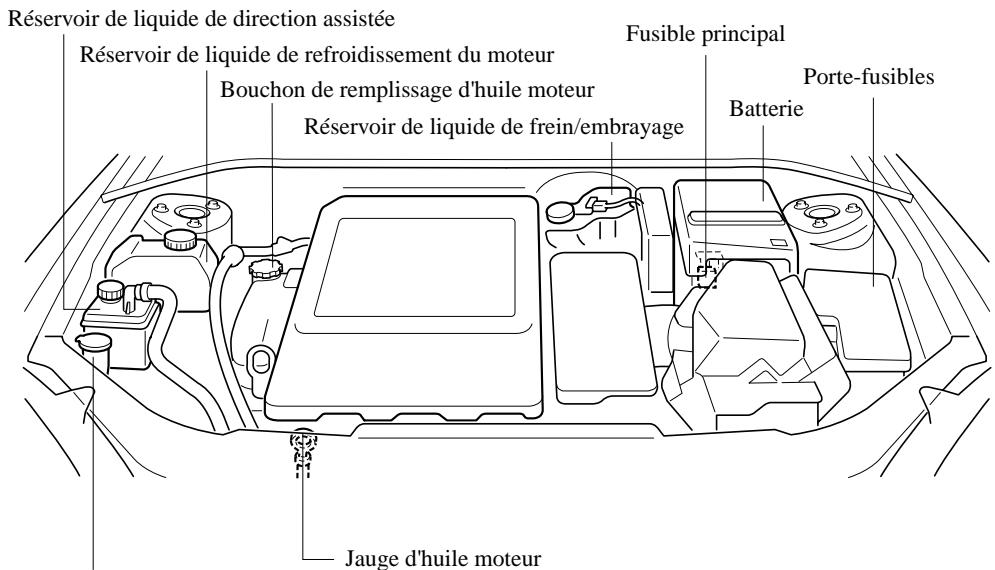 Réservoir de liquide de direction assistée
Réservoir de liquide de refroidissement du moteur
Bouchon de remplissage d'huile moteur
Réservoir de liquide de frein/embrayage
Fusible principal
Batterie
Porte-fusibles
Jauge d'huile moteur