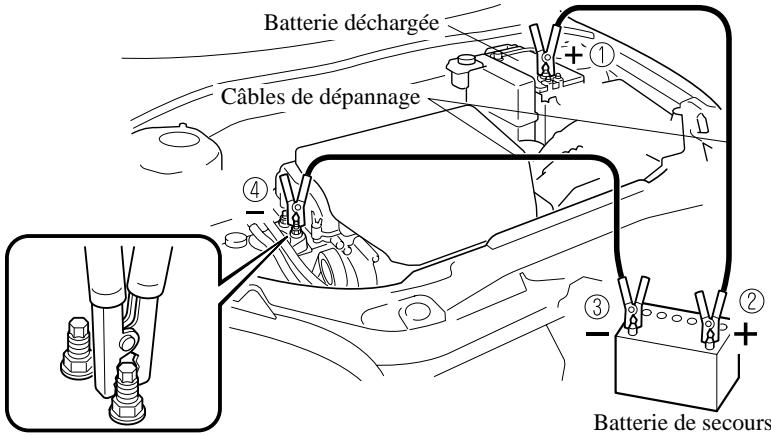 Batterie déchargée
+ ①
Câbles de dépannage
④
−
③
−
②
+
Batterie de secours