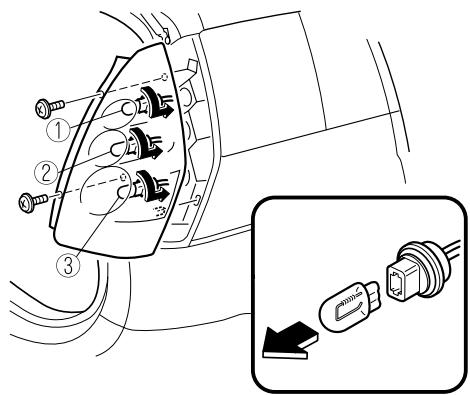 1
2
3