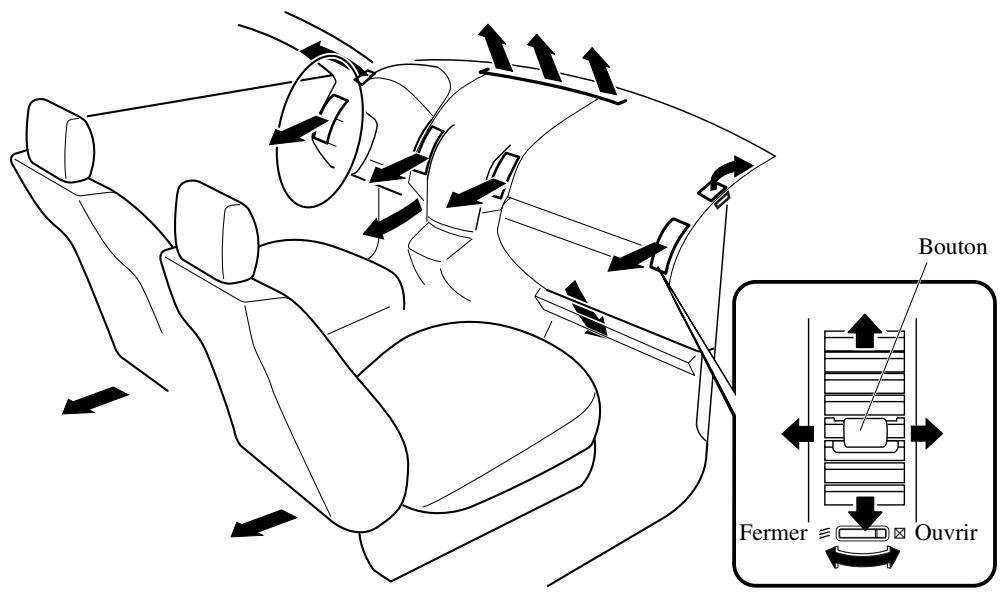 Bouton

Fermer Ouvrir