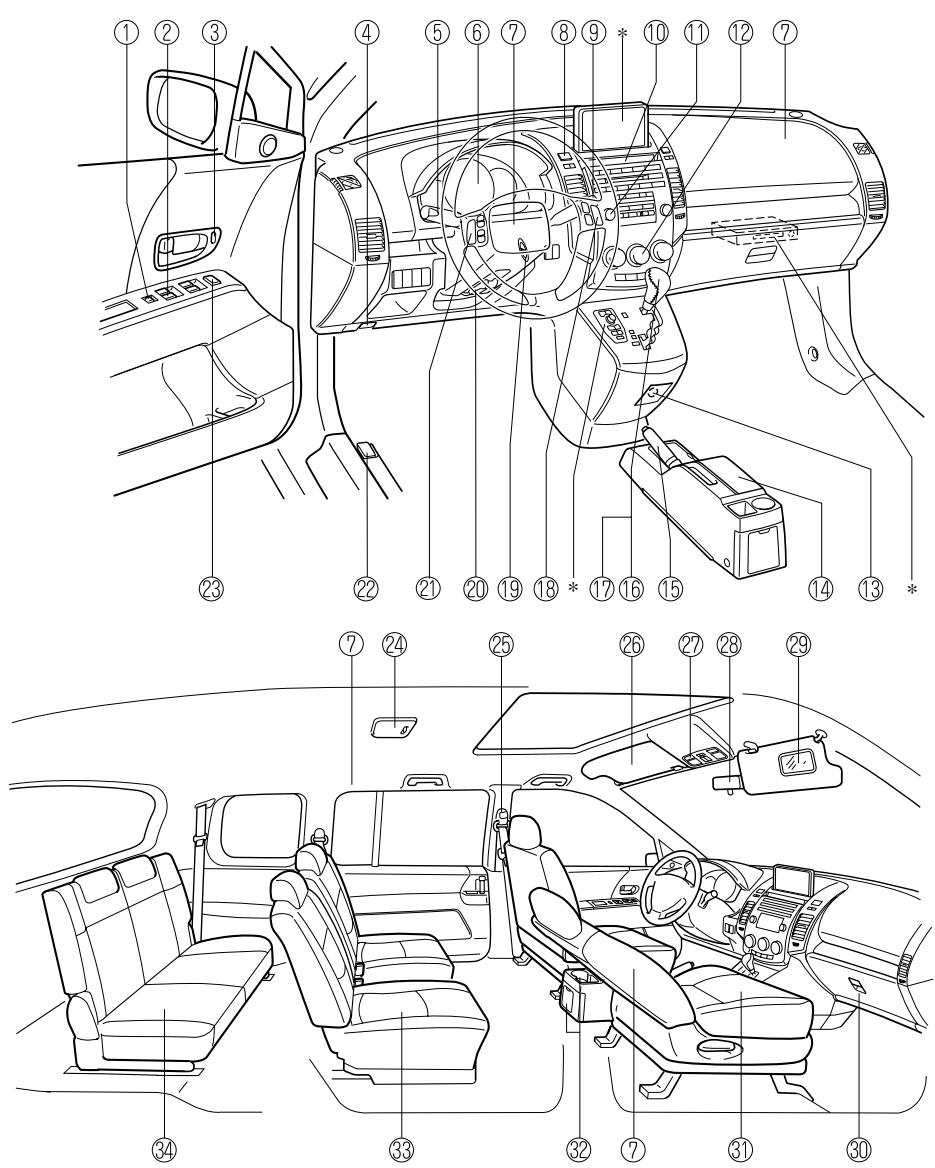 ① ② ③ ④ ⑤ ⑥ ⑦ ⑧ ⑨ * ⑩ ⑪ ⑫ ⑦

㉓ ㉒ ㉑ ⑳ ⑲ ⑱ * ⑰ ⑯ ⑮ ⑭ ⑬ *

⑦ ㉔ ㉕ ㉖ ㉗ ㉘ ㉙

㉞ ㉝ ㉜ ⑦ ㉛ ㉚