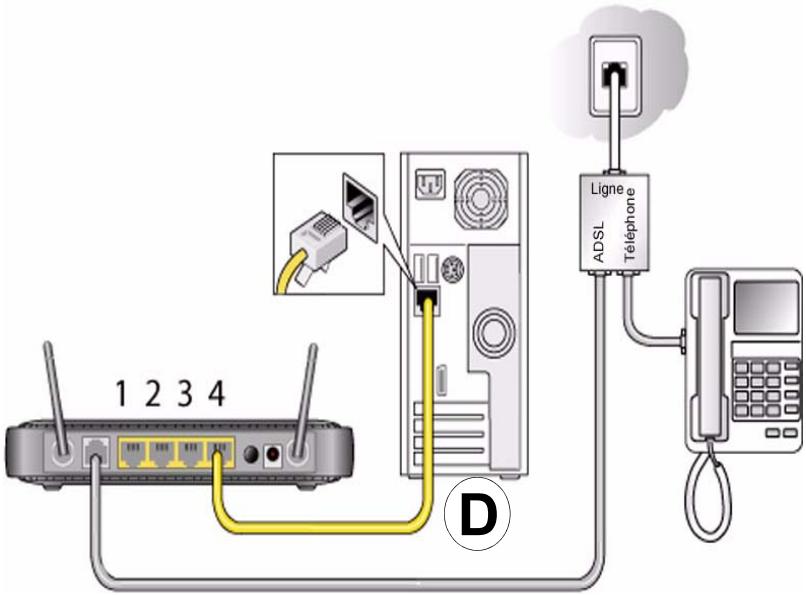 Ligne
ADSL
Téléphone
1 2 3 4
D