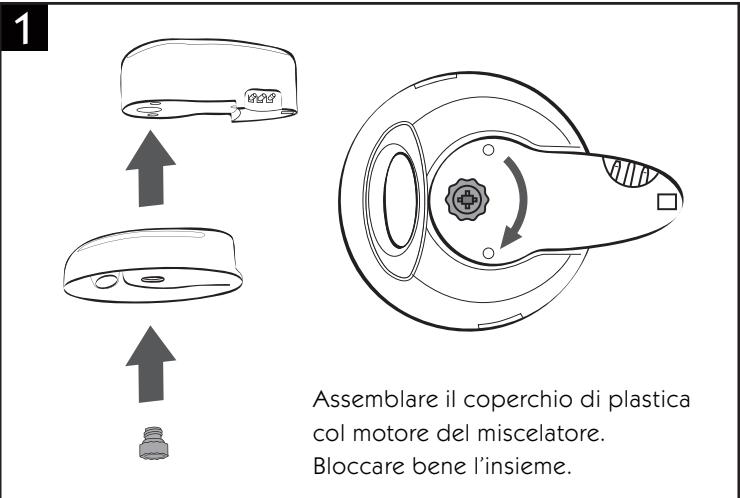 1

Assemblare il coperchio di plastica col motore del miscelatore. Bloccare bene l'insieme.