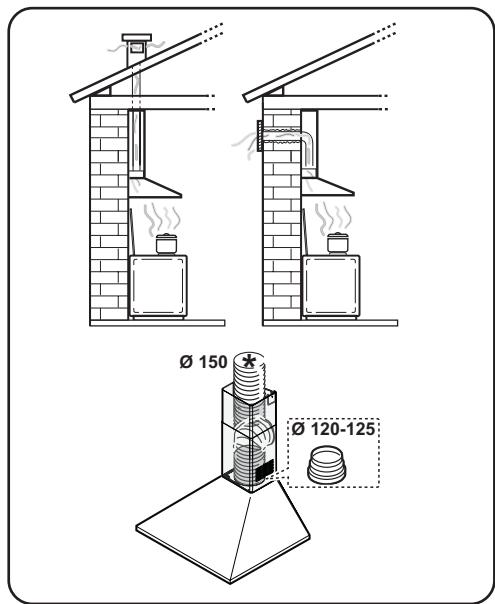 Ø 150

*

Ø 120-125