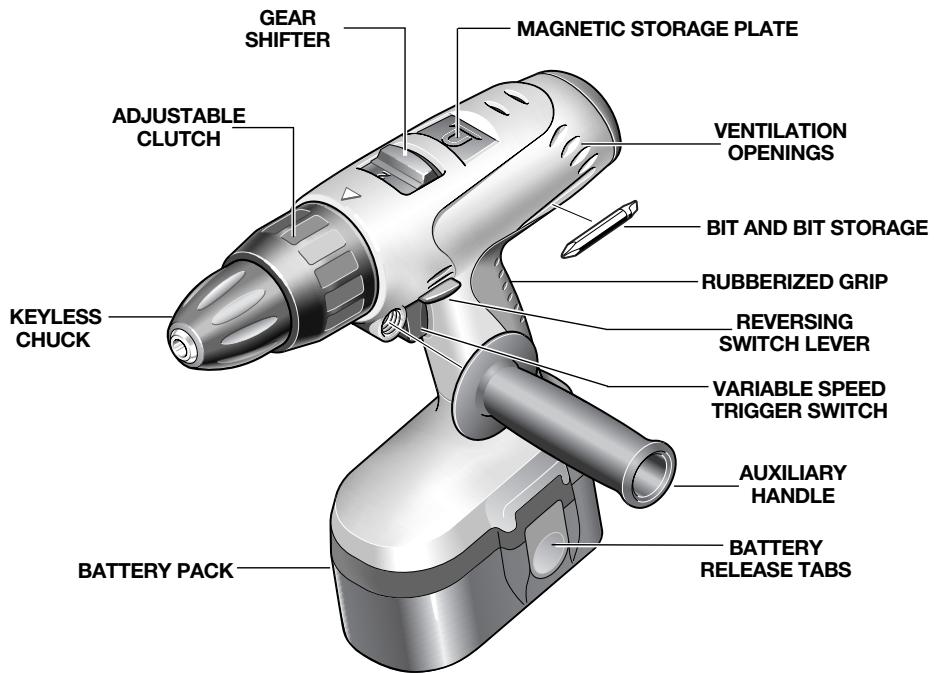 GEAR SHIFTER

MAGNETIC STORAGE PLATE

ADJUSTABLE CLUTCH

VENTILATION OPENINGS

BIT AND BIT STORAGE

RUBBERIZED GRIP

KEYLESS CHUCK

REVERSING SWITCH LEVER

VARIABLE SPEED TRIGGER SWITCH

AUXILIARY HANDLE

BATTERY RELEASE TABS

BATTERY PACK