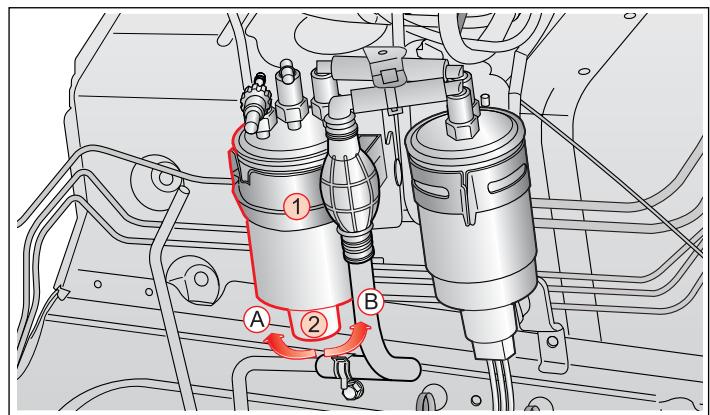 1
A
2
B