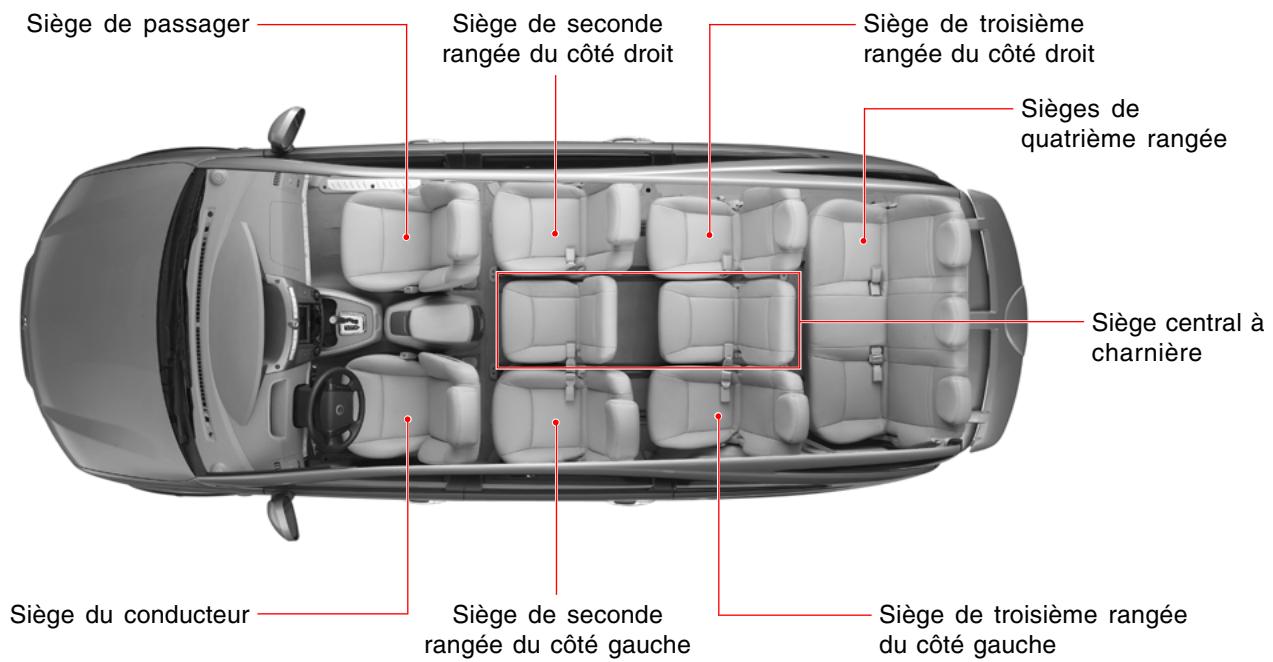 Siège de passager

Siège de seconde rangée du côté droit

Siège de troisième rangée du côté droit

Sièges de quatrième rangée

Siège central à charnière

Siège du conducteur

Siège de seconde rangée du côté gauche

Siège de troisième rangée du côté gauche