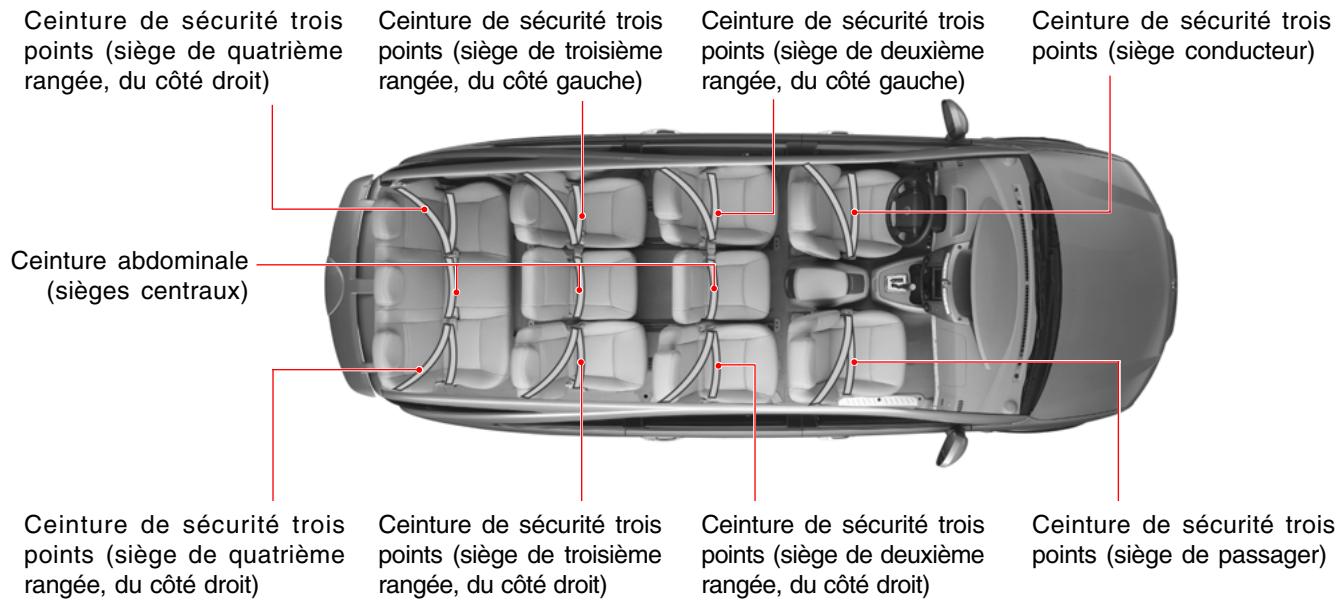 Ceinture de sécurité trois points (siège de quatrième rangée, du côté droit)

Ceinture de sécurité trois points (siège de troisième rangée, du côté gauche)

Ceinture de sécurité trois points (siège de deuxième rangée, du côté gauche)

Ceinture de sécurité trois points (siège conducteur)

Ceinture abdominale (sièges centraux)

Ceinture de sécurité trois points (siège de quatrième rangée, du côté droit)

Ceinture de sécurité trois points (siège de troisième rangée, du côté droit)

Ceinture de sécurité trois points (siège de deuxième rangée, du côté droit)

Ceinture de sécurité trois points (siège de passager)