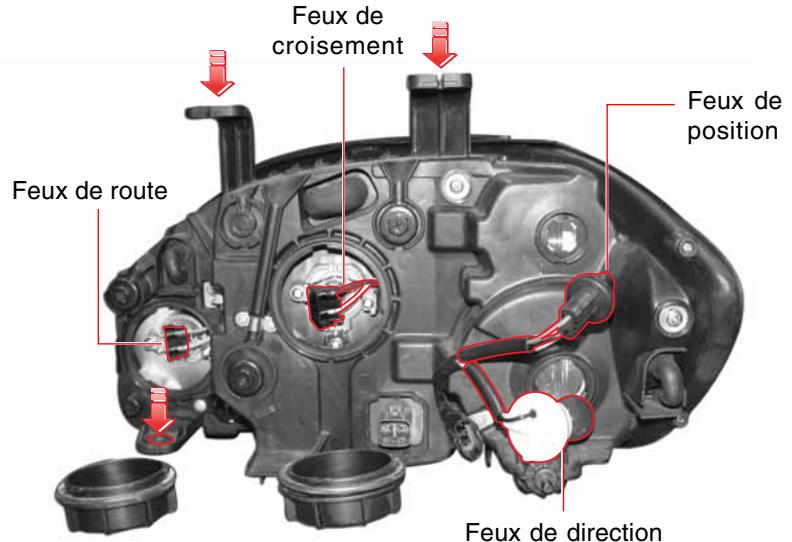 Feux de croisement

Feux de position

Feux de route

Feux de direction