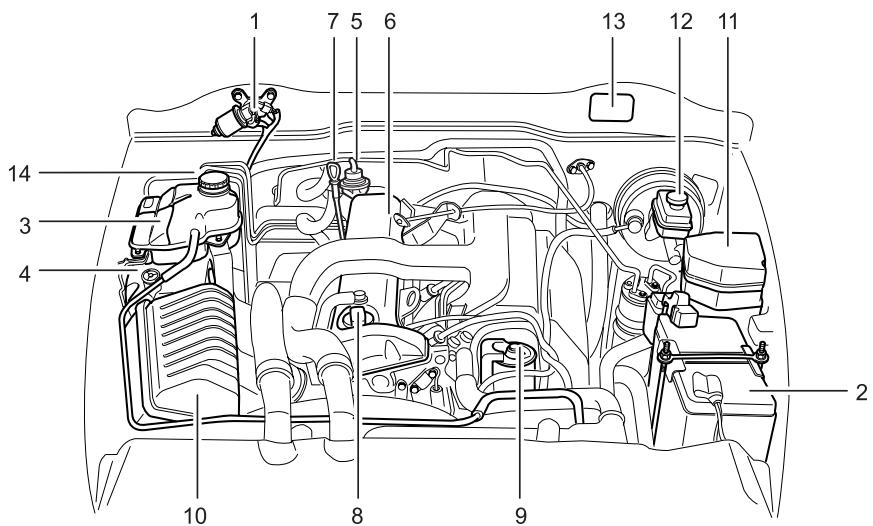 1
7
5
6
13
12
11
14
3
4
2
10
8
9