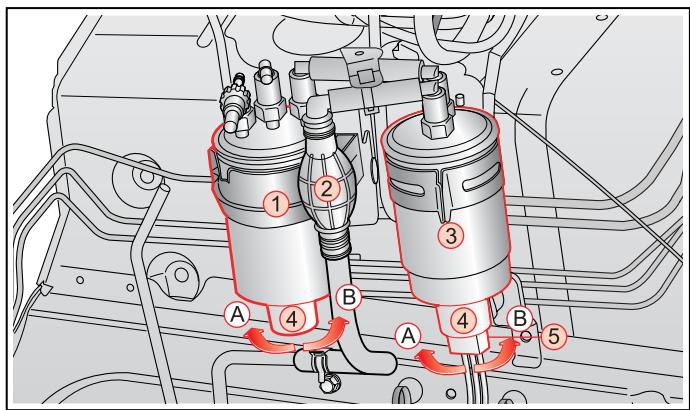 1
2
3
A
4
B
A
4
B
5