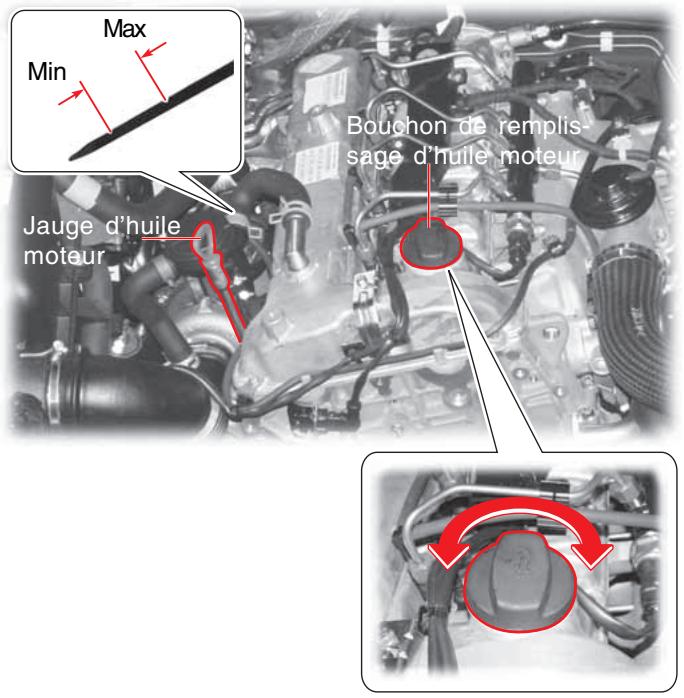 Max
Min

Bouchon de remplissage d'huile moteur

Jauge d'huile moteur