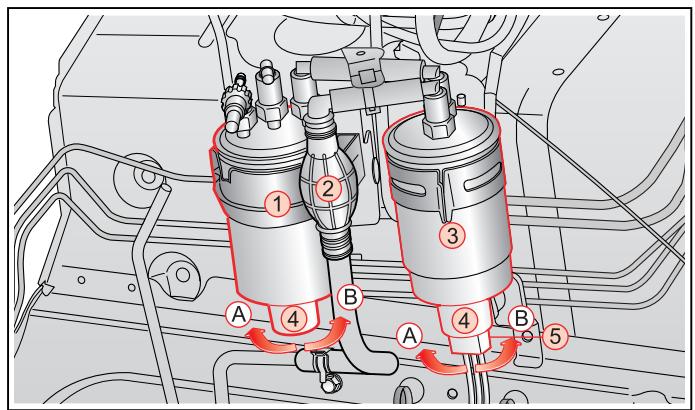 1
2
3
A
4
B
A
4
B
5