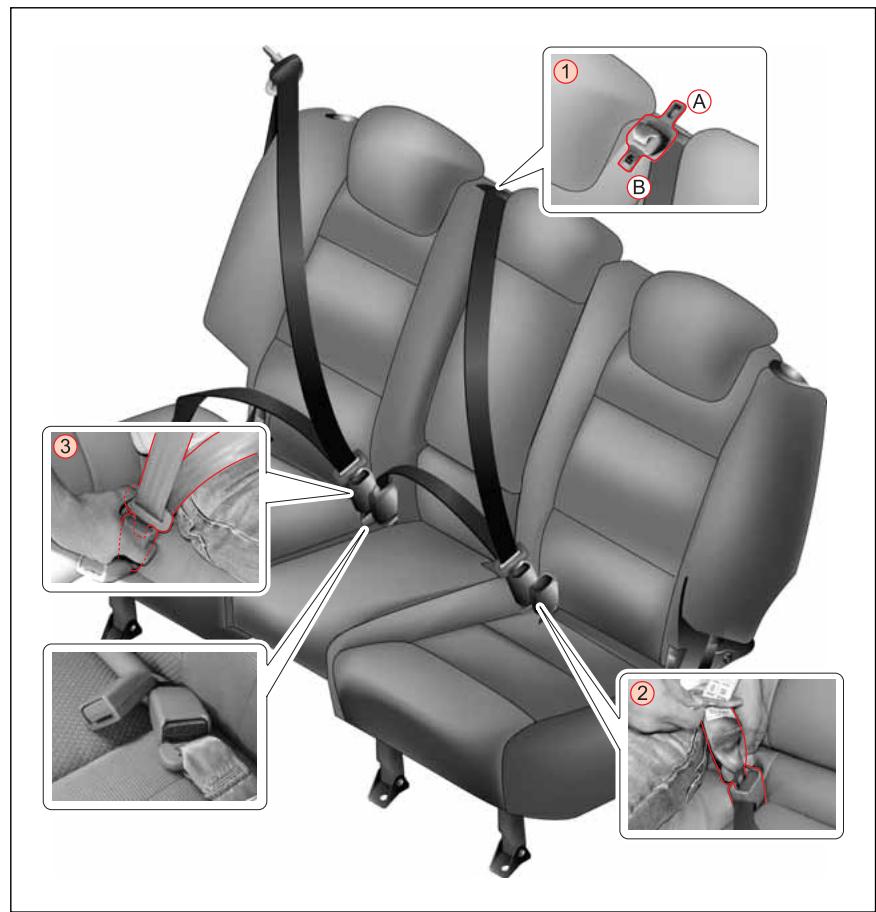 1
A
B
3
2