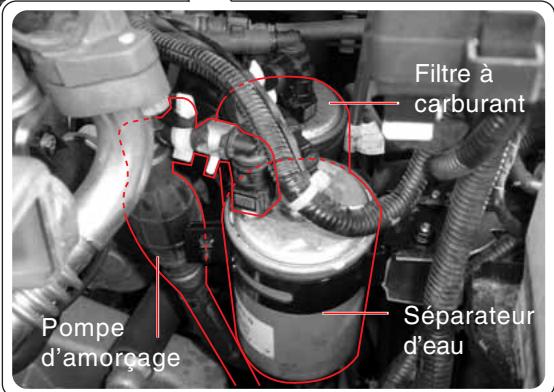 Filtre à carburant

Pompe d'amorçage

Séparateur d'eau