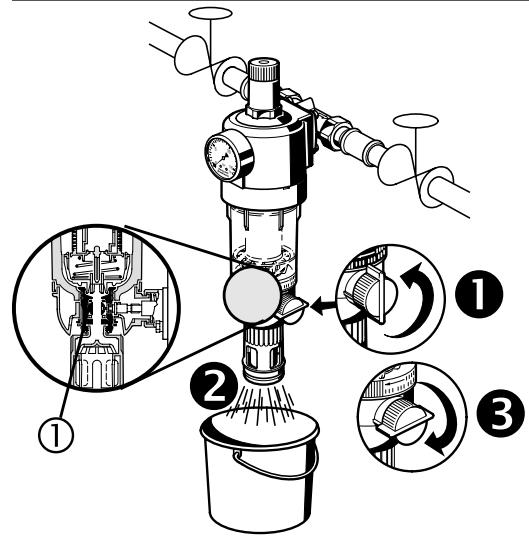 1
2
3
①