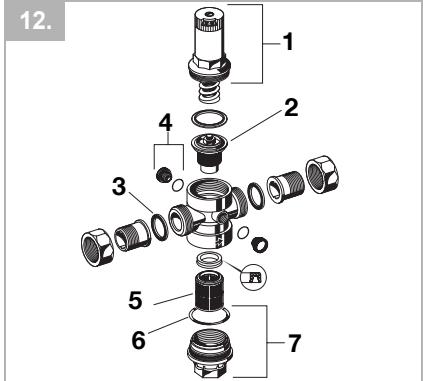 12.

1

2

4

3

5

6

7