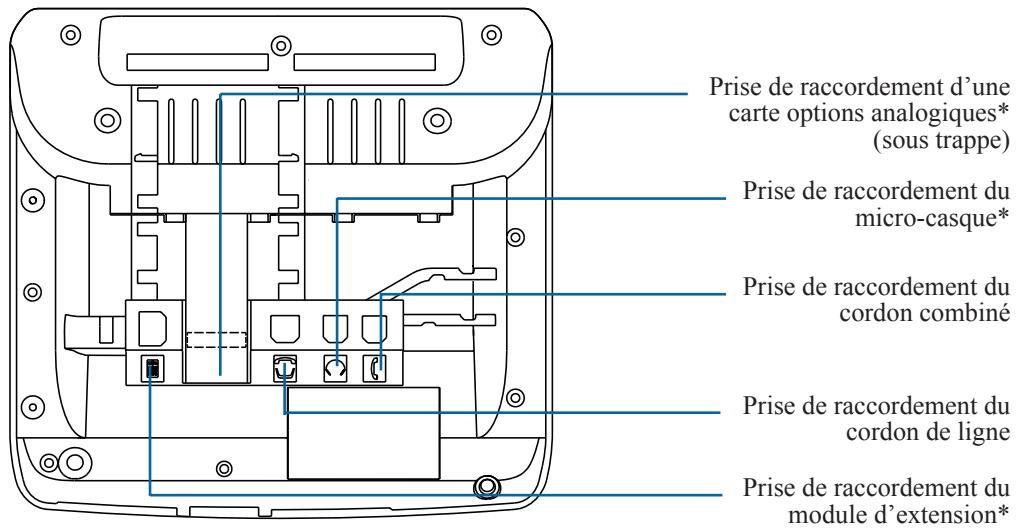 Prise de raccordement d'une carte options analogiques* (sous trappe)

Prise de raccordement du micro-casque*

Prise de raccordement du cordon combiné

Prise de raccordement du cordon de ligne

Prise de raccordement du module d'extension*