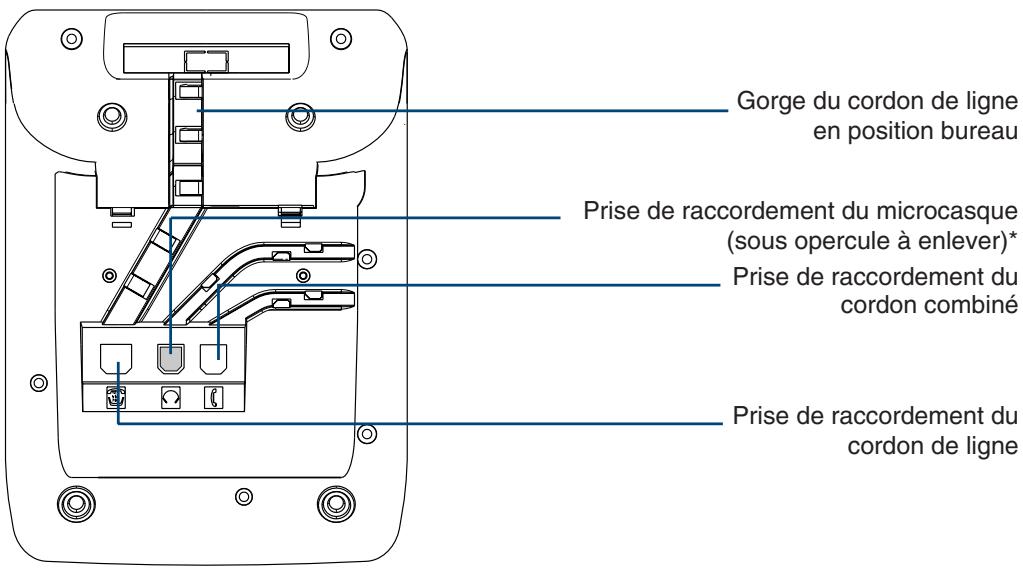 Gorge du cordon de ligne en position bureau

Prise de raccordement du microcasque (sous opercule à enlever)*

Prise de raccordement du cordon combiné

Prise de raccordement du cordon de ligne