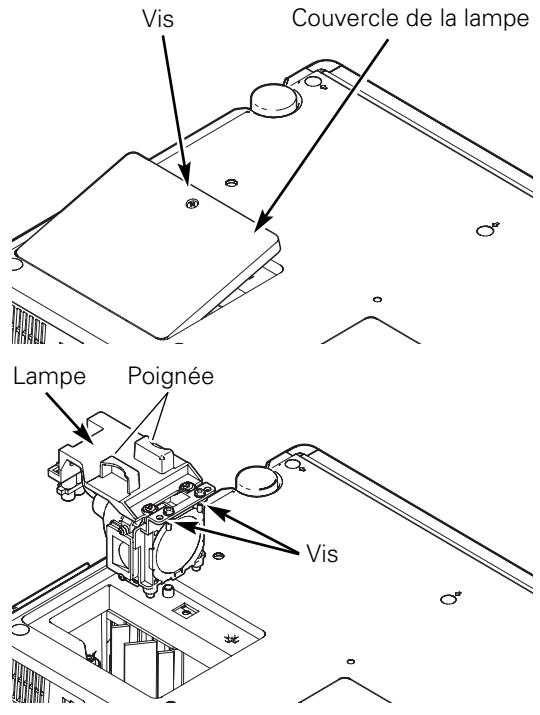 Vis
Couvercle de la lampe

Lampe
Poignée
Vis