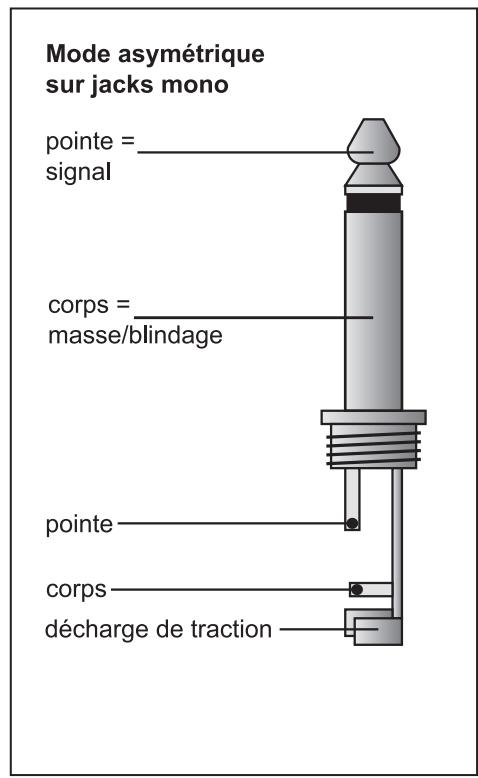 Mode asymétrique sur jacks mono

pointe = signal

corps = masse/blindage

pointe

corps

décharge de traction