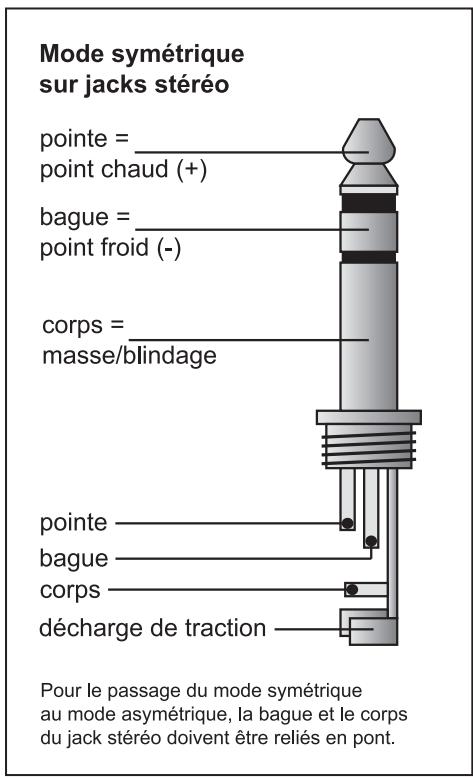 Mode symétrique sur jacks stéréo

pointe = point chaud (+)

bague = point froid (-)

corps = masse/blindage

pointe

bague

corps

décharge de traction

Pour le passage du mode symétrique au mode asymétrique, la bague et le corps du jack stéréo doivent être reliés en pont.