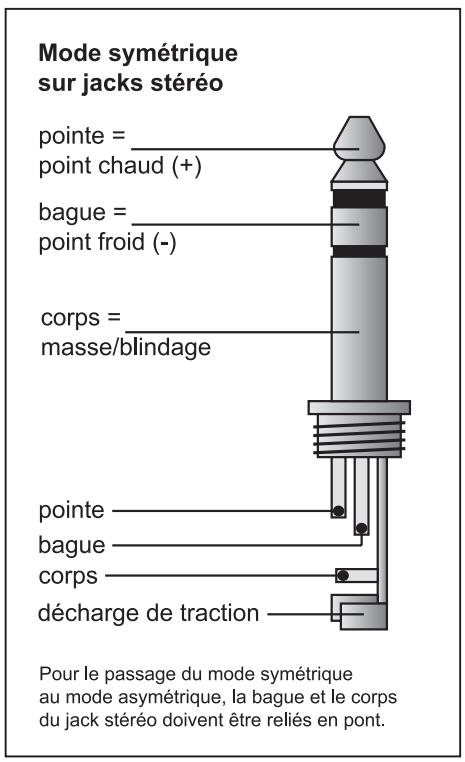 Mode symétrique sur jacks stéréo

pointe = point chaud (+)

bague = point froid (-)

corps = masse/blindage

pointe

bague

corps

décharge de traction

Pour le passage du mode symétrique au mode asymétrique, la bague et le corps du jack stéréo doivent être reliés en pont.