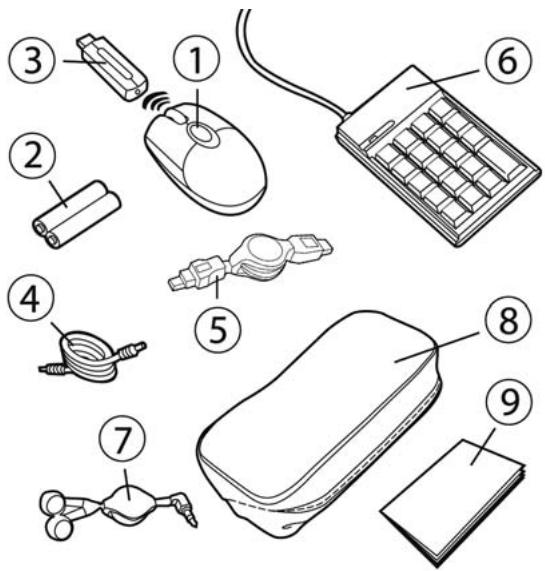 3
1
6
2
4
5
8
7
9