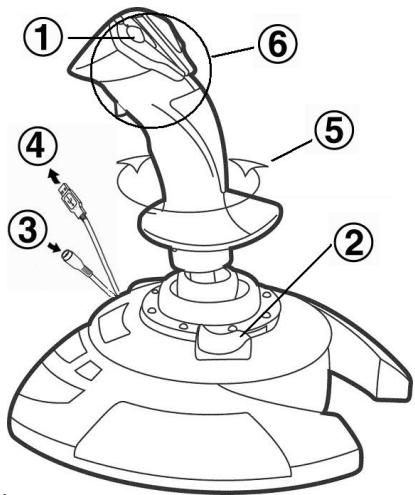 1
6
5
4
3
2