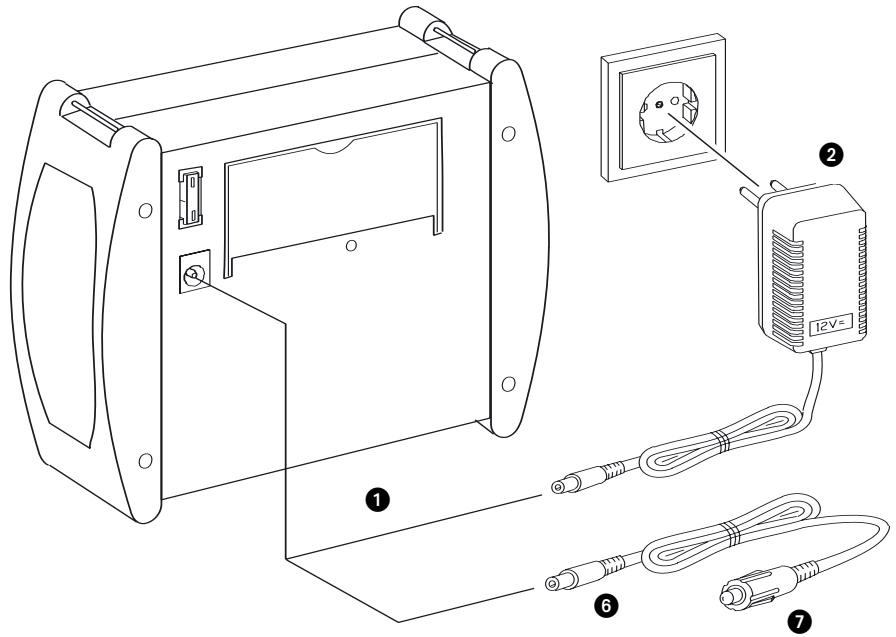 2
12V=
1
6
7