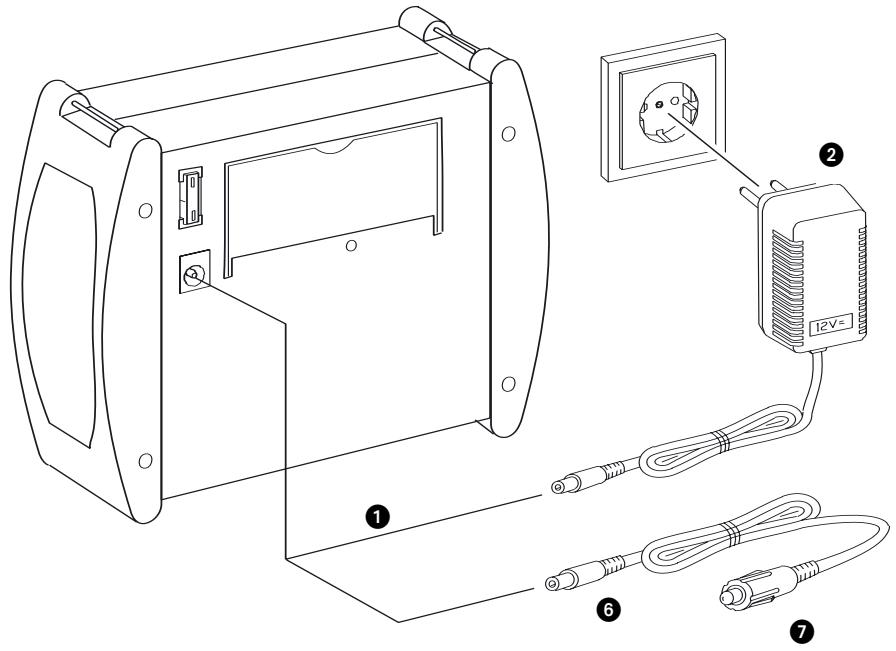 2

12V=

1

6

7