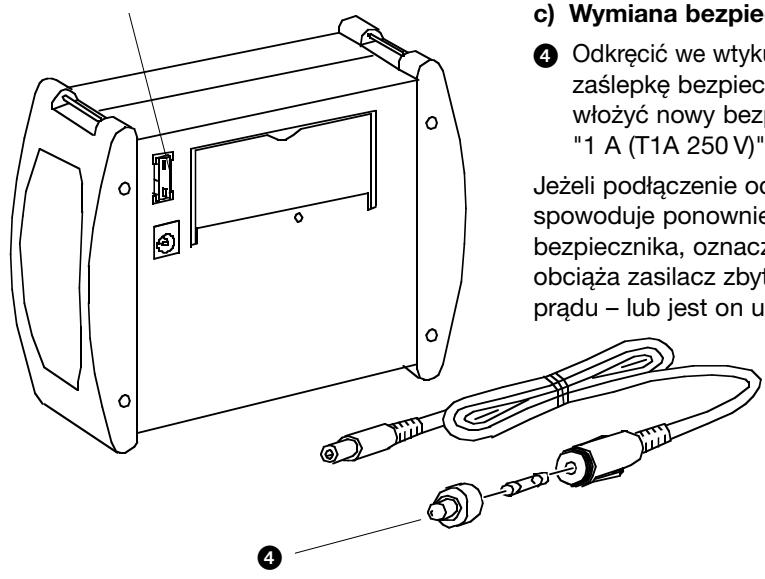 c) Wymiana bezpie

❹ Odkręcić we wtyku zaślepkę bezpiec włożyć nowy bezp "1 A (T1A 250 V)"

Jeżeli podłączenie od spowoduje ponownie bezpiecznika, oznacz obciąża zasilacz zbyt prądu – lub jest on u

❹