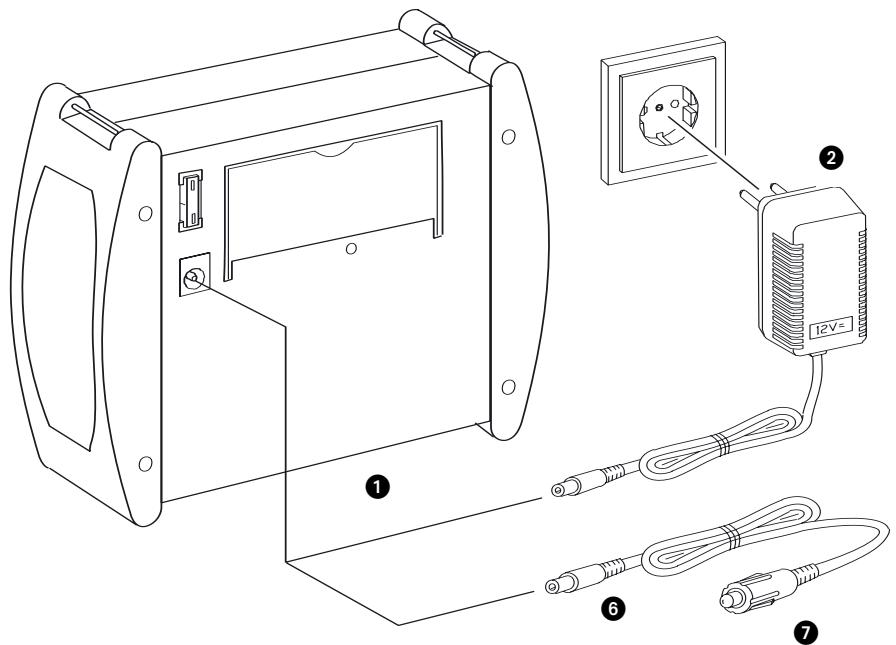 2

12V=

1

6

7