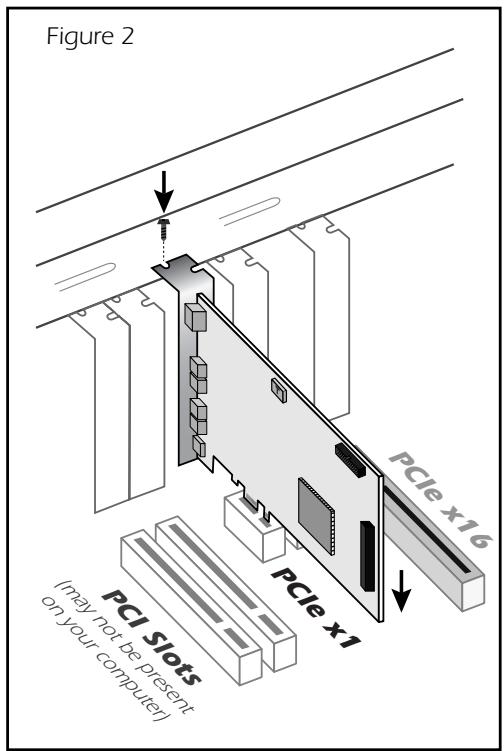 Figure 2

PCIe x16

PCIe x1

PCI Slots
(may not be present on your computer)