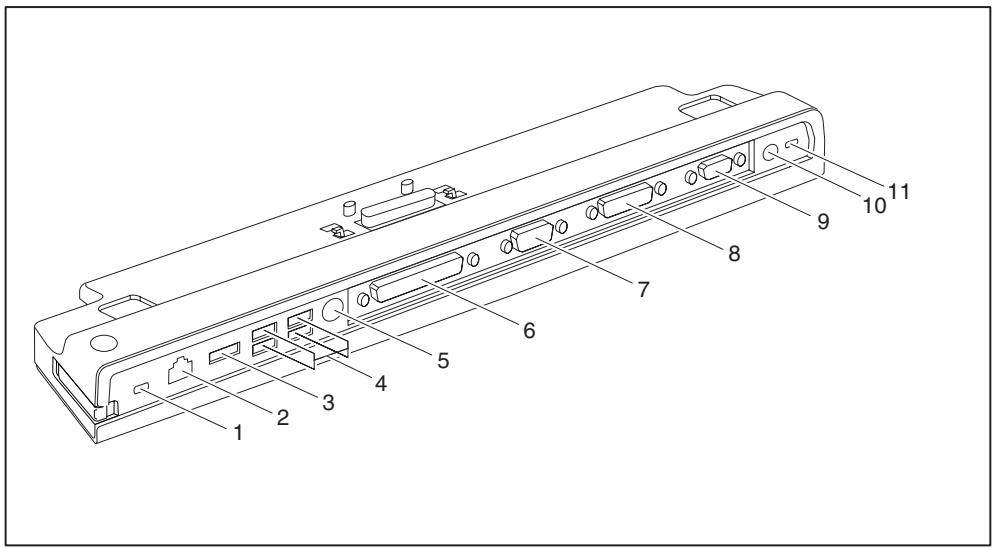 1
2
3
4
5
6
7
8
9
10
11