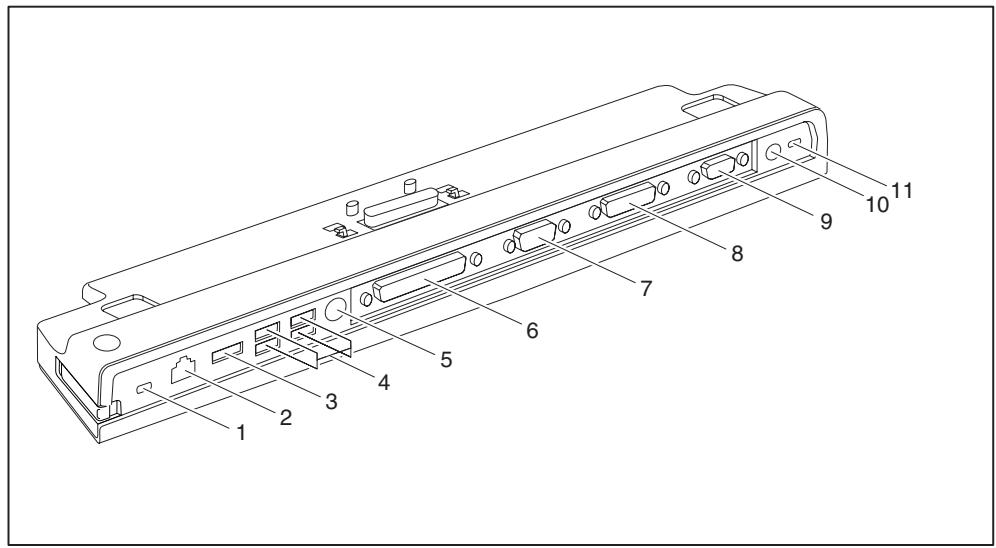 1
2
3
4
5
6
7
8
9
10
11