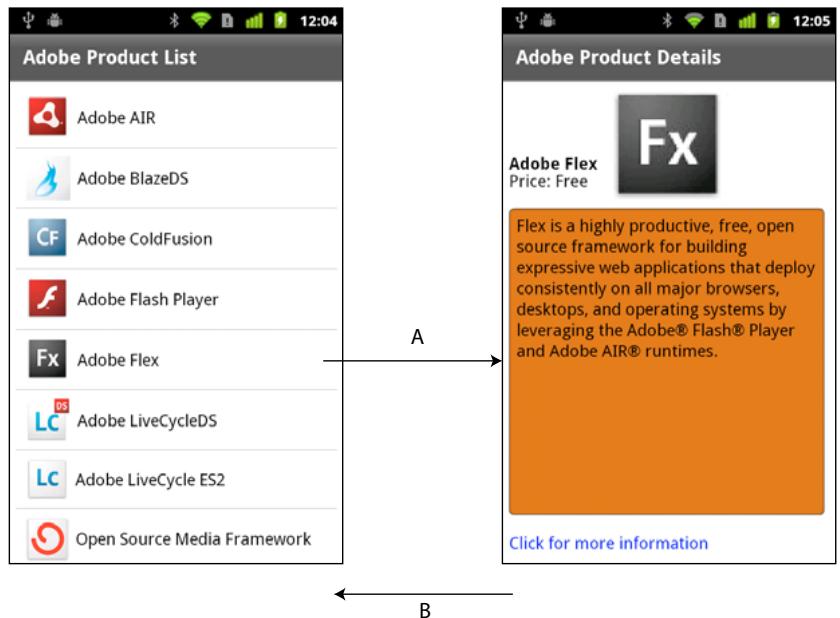 12:04

Adobe Product List

Adobe AIR

Adobe BlazeDS

CF Adobe ColdFusion

Adobe Flash Player

Fx Adobe Flex

LC DS Adobe LiveCycleDS

LC Adobe LiveCycle ES2

Open Source Media Framework

A

12:05

Adobe Product Details

Adobe Flex
Price: Free

Fx

Flex is a highly productive, free, open source framework for building expressive web applications that deploy consistently on all major browsers, desktops, and operating systems by leveraging the Adobe® Flash® Player and Adobe AIR® runtimes.

Click for more information

B