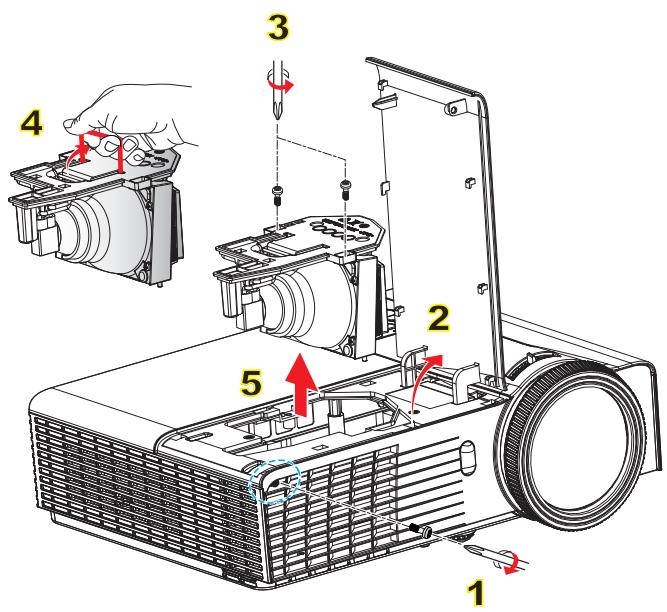 3
4
2
5
1