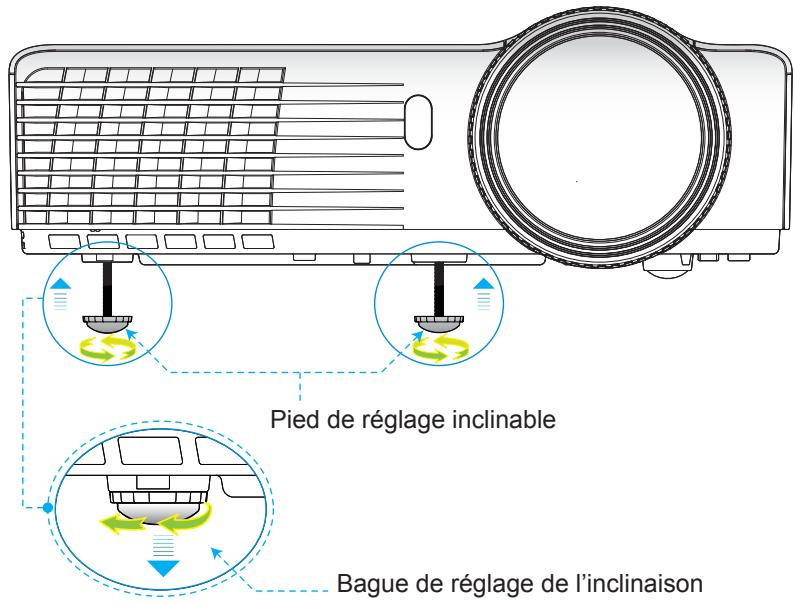 Pied de réglage inclinable

Bague de réglage de l'inclinaison