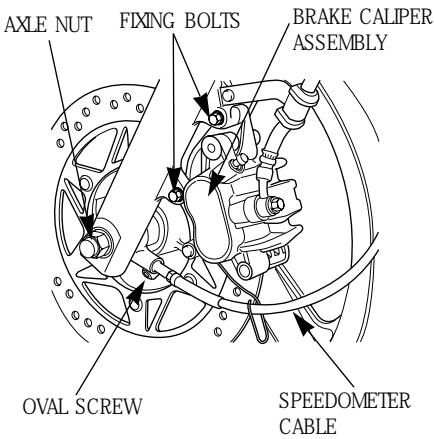 AXLE NUT
FIXING BOLTS
BRAKE CALIPER ASSEMBLY
OVAL SCREW
SPEEDOMETER CABLE