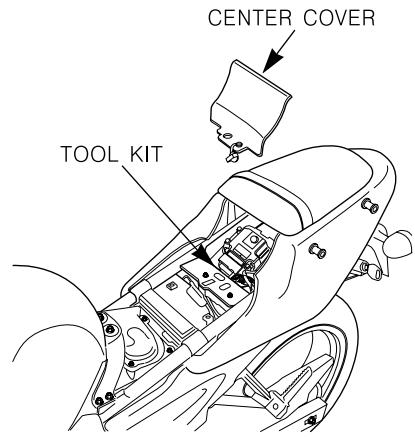 CENTER COVER

TOOL KIT