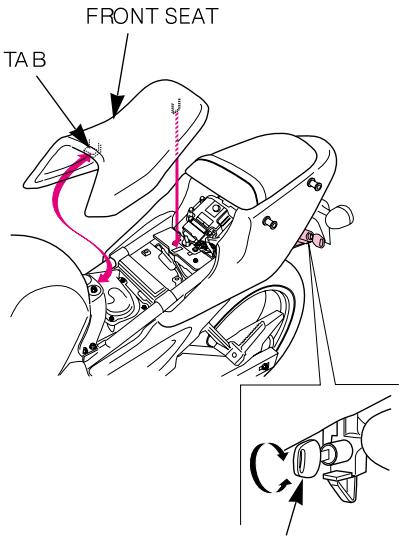 FRONT SEAT
TAB