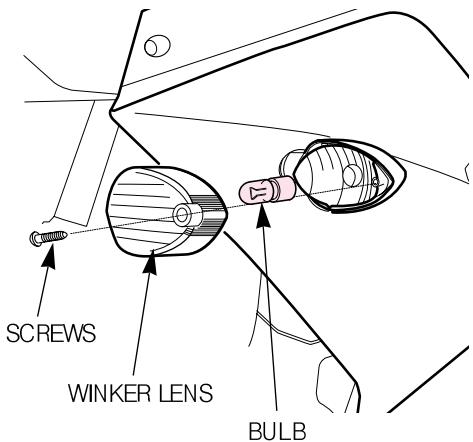 SCREWS

WINKER LENS

BULB