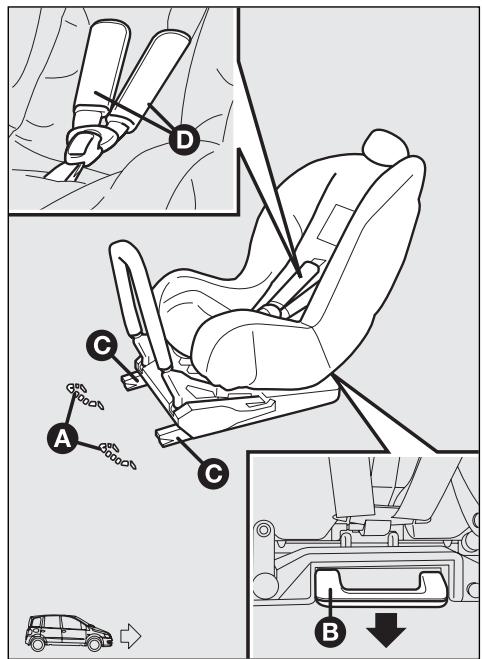 D
C
A
C
B