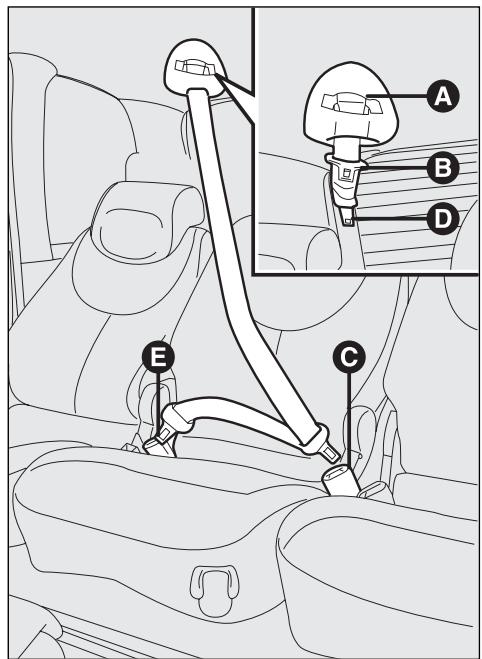 A
B
D
E
C