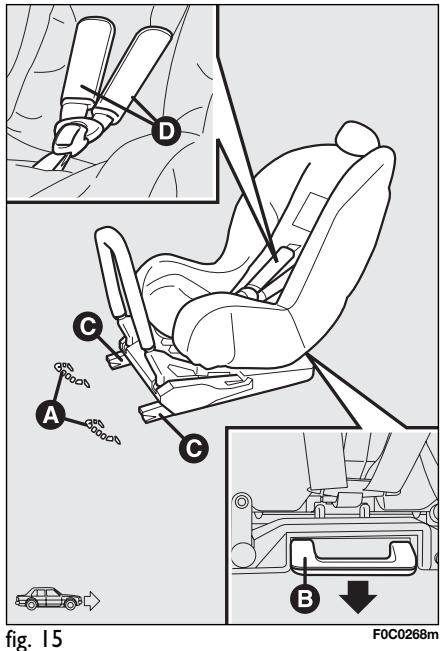 D

C

A

C

B

fig. 15

F0C0268m