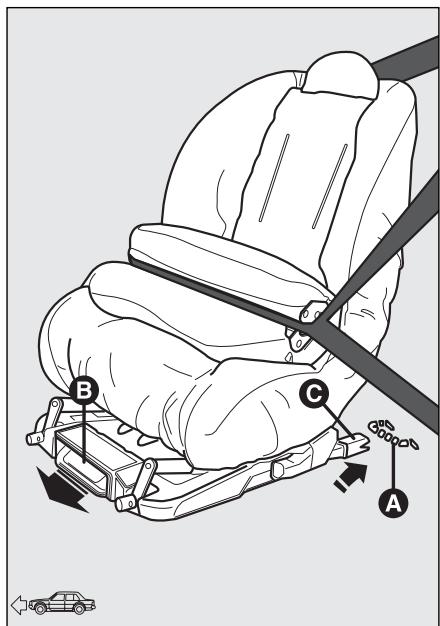 B
C
A